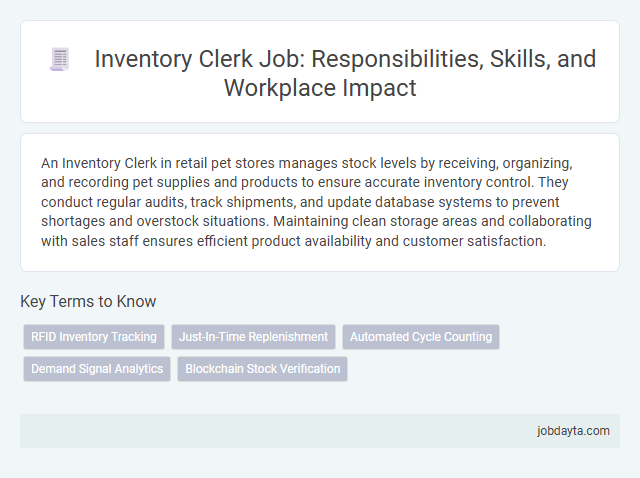 Inventory Clerk Job: Responsibilities, Skills, and Workplace Impact

An Inventory Clerk in retail pet stores manages stock levels by receiving, organizing, and recording pet supplies and products to ensure accurate inventory control. They conduct regular audits, track shipments, and update database systems to prevent shortages and overstock situations. Maintaining clean storage areas and collaborating with sales staff ensures efficient product availability and customer satisfaction.

Key Terms to Know

RFID Inventory Tracking
Just-In-Time Replenishment
Automated Cycle Counting
Demand Signal Analytics
Blockchain Stock Verification

jobdayta.com