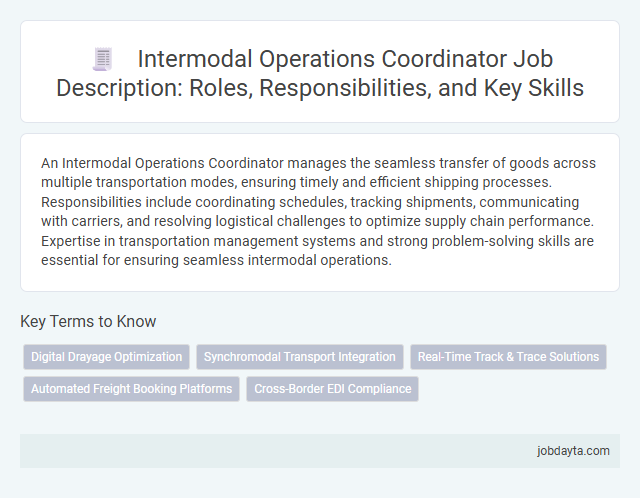 Intermodal Operations Coordinator Job Description: Roles, Responsibilities, and Key Skills

An Intermodal Operations Coordinator manages the seamless transfer of goods across multiple transportation modes, ensuring timely and efficient shipping processes. Responsibilities include coordinating schedules, tracking shipments, communicating with carriers, and resolving logistical challenges to optimize supply chain performance. Expertise in transportation management systems and strong problem-solving skills are essential for ensuring seamless intermodal operations.

Key Terms to Know

Digital Drayage Optimization
Synchromodal Transport Integration
Real-Time Track & Trace Solutions
Automated Freight Booking Platforms
Cross-Border EDI Compliance

jobdayta.com