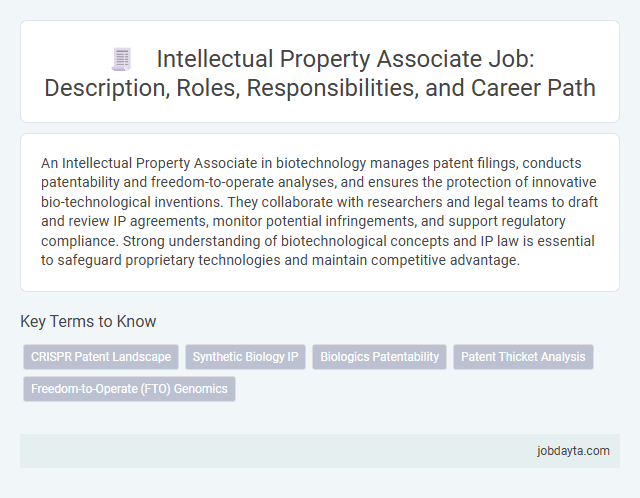 Intellectual Property Associate Job: Description, Roles, Responsibilities, and Career Path

An Intellectual Property Associate in biotechnology manages patent filings, conducts patentability and freedom-to-operate analyses, and ensures the protection of innovative bio-technological inventions. They collaborate with researchers and legal teams to draft and review IP agreements, monitor potential infringements, and support regulatory compliance. Strong understanding of biotechnological concepts and IP law is essential to safeguard proprietary technologies and maintain competitive advantage.

Key Terms to Know

CRISPR Patent Landscape

Synthetic Biology IP

Biologics Patentability

Patent Thicket Analysis

Freedom-to-Operate (FTO) Genomics

jobdayta.com