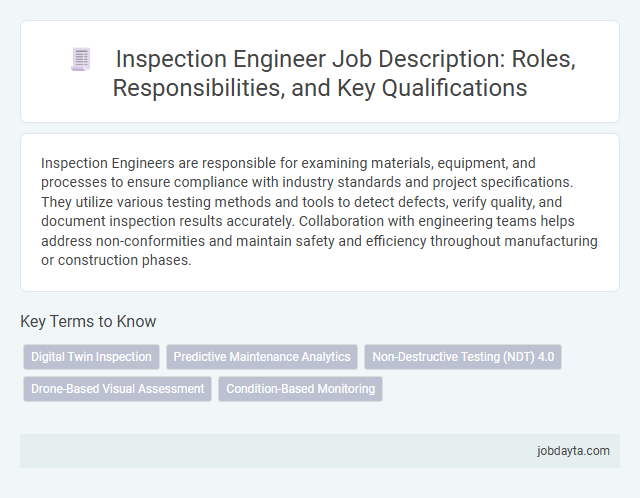 Inspection Engineer Job Description: Roles, Responsibilities, and Key Qualifications

Inspection Engineers are responsible for examining materials, equipment, and processes to ensure compliance with industry standards and project specifications. They utilize various testing methods and tools to detect defects, verify quality, and document inspection results accurately. Collaboration with engineering teams helps address non-conformities and maintain safety and efficiency throughout manufacturing or construction phases.

Key Terms to Know

Digital Twin Inspection
Predictive Maintenance Analytics
Non-Destructive Testing (NDT) 4.0
Drone-Based Visual Assessment
Condition-Based Monitoring

jobdayta.com