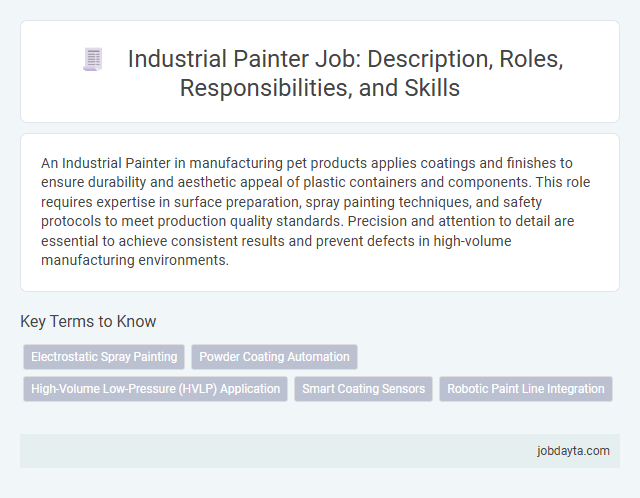 Industrial Painter Job: Description, Roles, Responsibilities, and Skills

An Industrial Painter in manufacturing pet products applies coatings and finishes to ensure durability and aesthetic appeal of plastic containers and components. This role requires expertise in surface preparation, spray painting techniques, and safety protocols to meet production quality standards. Precision and attention to detail are essential to achieve consistent results and prevent defects in high-volume manufacturing environments.

Key Terms to Know

Electrostatic Spray Painting

Powder Coating Automation

High-Volume Low-Pressure (HVLP) Application

Smart Coating Sensors

Robotic Paint Line Integration

jobdayta.com