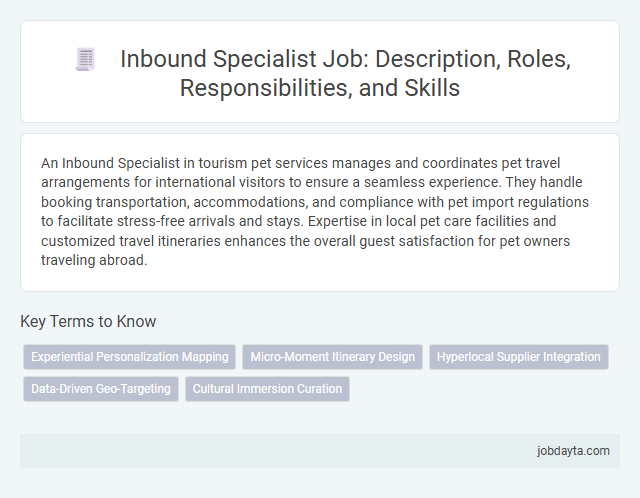 Inbound Specialist Job: Description, Roles, Responsibilities, and Skills

An Inbound Specialist in tourism pet services manages and coordinates pet travel arrangements for international visitors to ensure a seamless experience. They handle booking transportation, accommodations, and compliance with pet import regulations to facilitate stress-free arrivals and stays. Expertise in local pet care facilities and customized travel itineraries enhances the overall guest satisfaction for pet owners traveling abroad.

Key Terms to Know

Experiential Personalization Mapping
Micro-Moment Itinerary Design
Hyperlocal Supplier Integration
Data-Driven Geo-Targeting
Cultural Immersion Curation

jobdayta.com