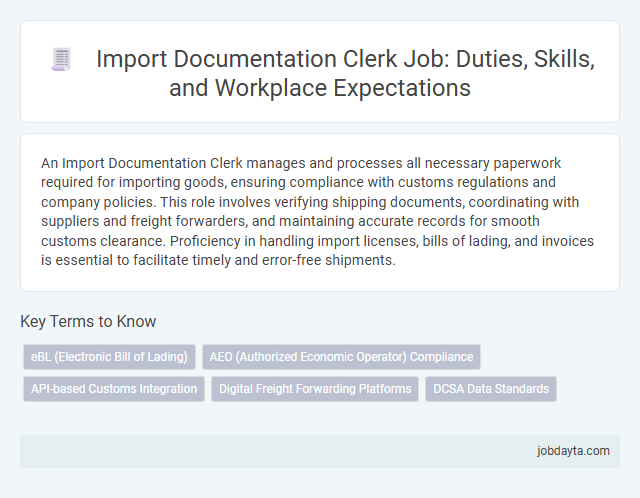 Import Documentation Clerk Job: Duties, Skills, and Workplace Expectations

An Import Documentation Clerk manages and processes all necessary paperwork required for importing goods, ensuring compliance with customs regulations and company policies. This role involves verifying shipping documents, coordinating with suppliers and freight forwarders, and maintaining accurate records for smooth customs clearance. Proficiency in handling import licenses, bills of lading, and invoices is essential to facilitate timely and error-free shipments.

Key Terms to Know

eBL (Electronic Bill of Lading)

AEO (Authorized Economic Operator) Compliance

API-based Customs Integration

Digital Freight Forwarding Platforms

DCSA Data Standards

jobdayta.com