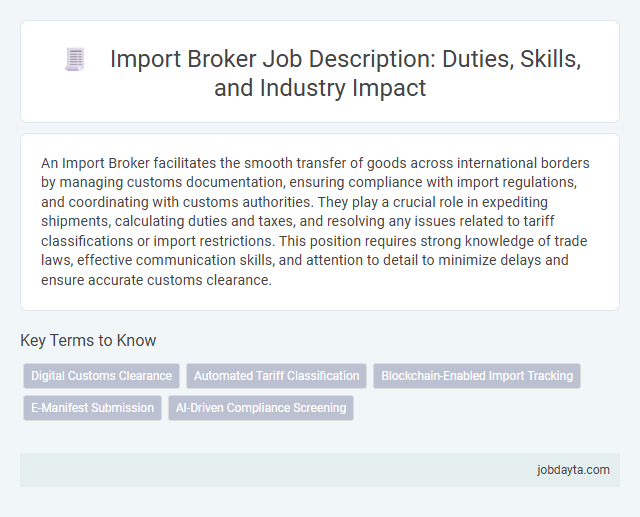 Import Broker Job Description: Duties, Skills, and Industry Impact

An Import Broker facilitates the smooth transfer of goods across international borders by managing customs documentation, ensuring compliance with import regulations, and coordinating with customs authorities. They play a crucial role in expediting shipments, calculating duties and taxes, and resolving any issues related to tariff classifications or import restrictions. This position requires strong knowledge of trade laws, effective communication skills, and attention to detail to minimize delays and ensure accurate customs clearance.

Key Terms to Know

Digital Customs Clearance

Automated Tariff Classification

Blockchain-Enabled Import Tracking

E-Manifest Submission

AI-Driven Compliance Screening

jobdayta.com