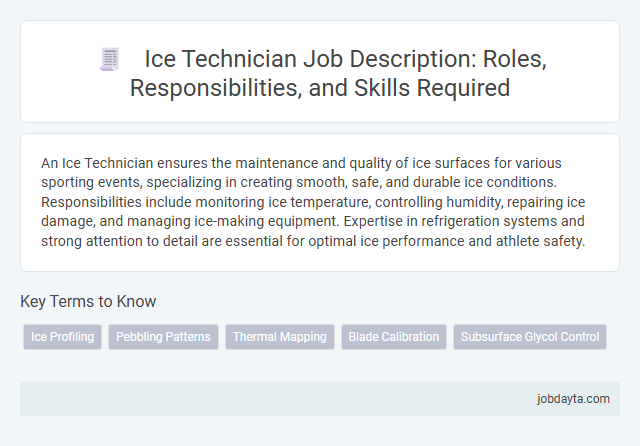 Ice Technician Job Description: Roles, Responsibilities, and Skills Required

An Ice Technician ensures the maintenance and quality of ice surfaces for various sporting events, specializing in creating smooth, safe, and durable ice conditions. Responsibilities include monitoring ice temperature, controlling humidity, repairing ice damage, and managing ice-making equipment. Expertise in refrigeration systems and strong attention to detail are essential for optimal ice performance and athlete safety.

Key Terms to Know

Ice Profiling

Pebbling Patterns

Thermal Mapping

Blade Calibration

Subsurface Glycol Control

jobdayta.com