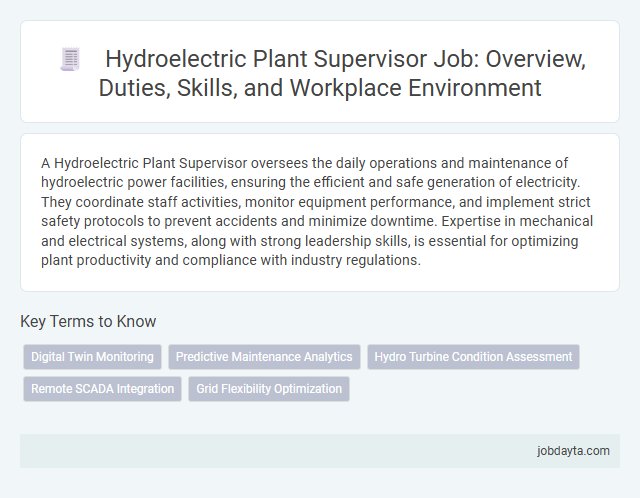 Hydroelectric Plant Supervisor Job: Overview, Duties, Skills, and Workplace Environment

A Hydroelectric Plant Supervisor oversees the daily operations and maintenance of hydroelectric power facilities, ensuring the efficient and safe generation of electricity. They coordinate staff activities, monitor equipment performance, and implement strict safety protocols to prevent accidents and minimize downtime. Expertise in mechanical and electrical systems, along with strong leadership skills, is essential for optimizing plant productivity and compliance with industry regulations.

Key Terms to Know

Digital Twin Monitoring
Predictive Maintenance Analytics
Hydro Turbine Condition Assessment
Remote SCADA Integration
Grid Flexibility Optimization

jobdayta.com