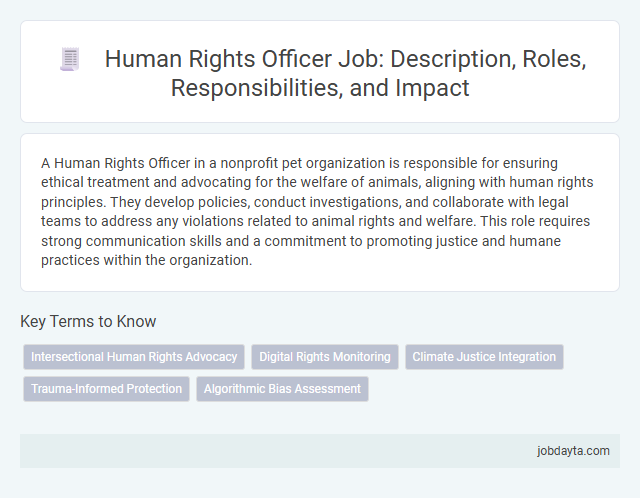 Human Rights Officer Job: Description, Roles, Responsibilities, and Impact

A Human Rights Officer in a nonprofit pet organization is responsible for ensuring ethical treatment and advocating for the welfare of animals, aligning with human rights principles. They develop policies, conduct investigations, and collaborate with legal teams to address any violations related to animal rights and welfare. This role requires strong communication skills and a commitment to promoting justice and humane practices within the organization.

Key Terms to Know

Intersectional Human Rights Advocacy

Digital Rights Monitoring

Climate Justice Integration

Trauma-Informed Protection

Algorithmic Bias Assessment

jobdayta.com