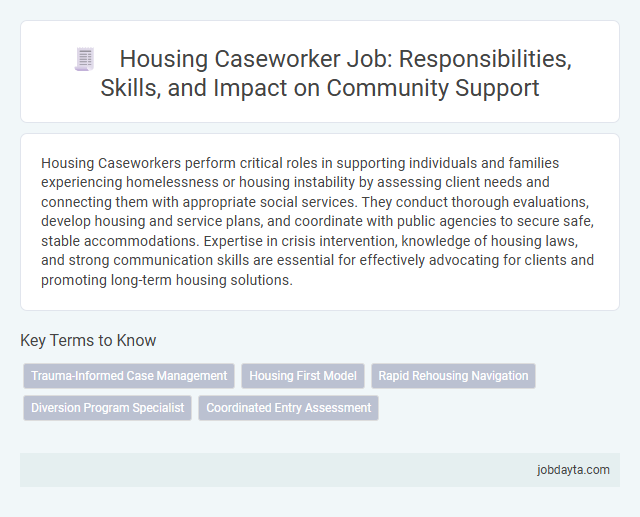 Housing Caseworker Job: Responsibilities, Skills, and Impact on Community Support

Housing Caseworkers perform critical roles in supporting individuals and families experiencing homelessness or housing instability by assessing client needs and connecting them with appropriate social services. They conduct thorough evaluations, develop housing and service plans, and coordinate with public agencies to secure safe, stable accommodations. Expertise in crisis intervention, knowledge of housing laws, and strong communication skills are essential for effectively advocating for clients and promoting long-term housing solutions.

Key Terms to Know

Trauma-Informed Case Management
Housing First Model
Rapid Rehousing Navigation
Diversion Program Specialist
Coordinated Entry Assessment

jobdayta.com