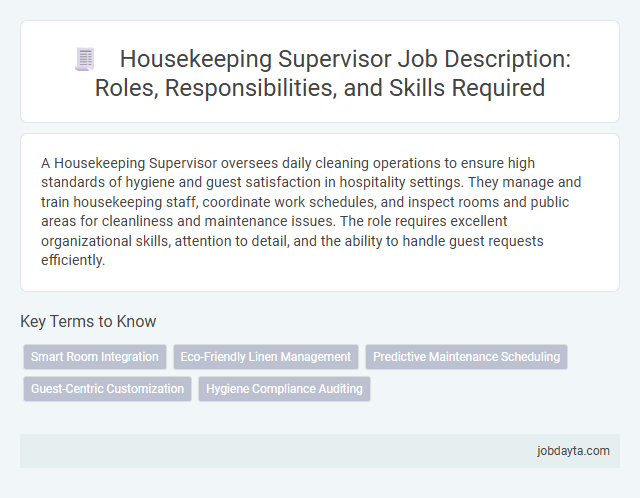 Housekeeping Supervisor Job Description: Roles, Responsibilities, and Skills Required

A Housekeeping Supervisor oversees daily cleaning operations to ensure high standards of hygiene and guest satisfaction in hospitality settings. They manage and train housekeeping staff, coordinate work schedules, and inspect rooms and public areas for cleanliness and maintenance issues. The role requires excellent organizational skills, attention to detail, and the ability to handle guest requests efficiently.

Key Terms to Know

Smart Room Integration

Eco-Friendly Linen Management

Predictive Maintenance Scheduling

Guest-Centric Customization

Hygiene Compliance Auditing

jobdayta.com