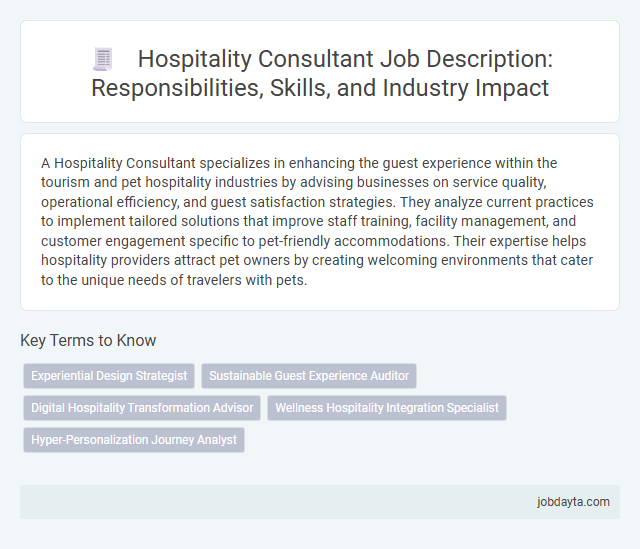 Hospitality Consultant Job Description: Responsibilities, Skills, and Industry Impact

A Hospitality Consultant specializes in enhancing the guest experience within the tourism and pet hospitality industries by advising businesses on service quality, operational efficiency, and guest satisfaction strategies. They analyze current practices to implement tailored solutions that improve staff training, facility management, and customer engagement specific to pet-friendly accommodations. Their expertise helps hospitality providers attract pet owners by creating welcoming environments that cater to the unique needs of travelers with pets.

Key Terms to Know

Experiential Design Strategist
Sustainable Guest Experience Auditor
Digital Hospitality Transformation Advisor
Wellness Hospitality Integration Specialist
Hyper-Personalization Journey Analyst

jobdayta.com