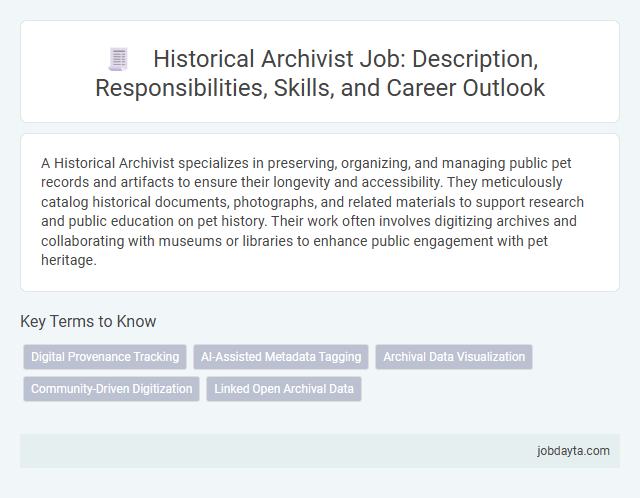 Historical Archivist Job: Description, Responsibilities, Skills, and Career Outlook

A Historical Archivist specializes in preserving, organizing, and managing public pet records and artifacts to ensure their longevity and accessibility. They meticulously catalog historical documents, photographs, and related materials to support research and public education on pet history. Their work often involves digitizing archives and collaborating with museums or libraries to enhance public engagement with pet heritage.

Key Terms to Know

Digital Provenance Tracking
AI-Assisted Metadata Tagging
Archival Data Visualization
Community-Driven Digitization
Linked Open Archival Data

jobdayta.com