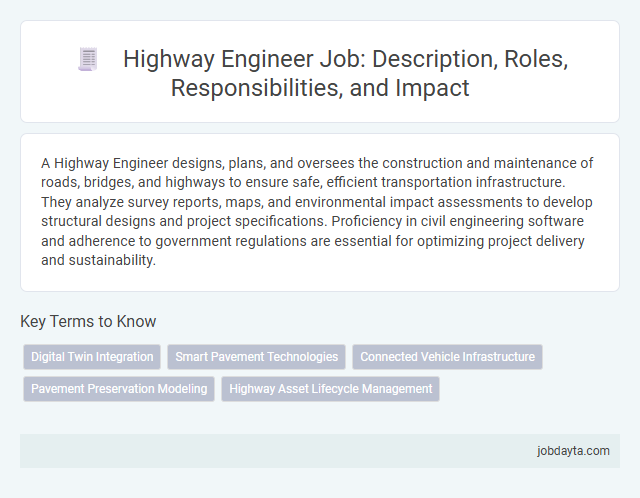 Highway Engineer Job: Description, Roles, Responsibilities, and Impact

A Highway Engineer designs, plans, and oversees the construction and maintenance of roads, bridges, and highways to ensure safe, efficient transportation infrastructure. They analyze survey reports, maps, and environmental impact assessments to develop structural designs and project specifications. Proficiency in civil engineering software and adherence to government regulations are essential for optimizing project delivery and sustainability.

Key Terms to Know

Digital Twin Integration

Smart Pavement Technologies

Connected Vehicle Infrastructure

Pavement Preservation Modeling

Highway Asset Lifecycle Management

jobdayta.com