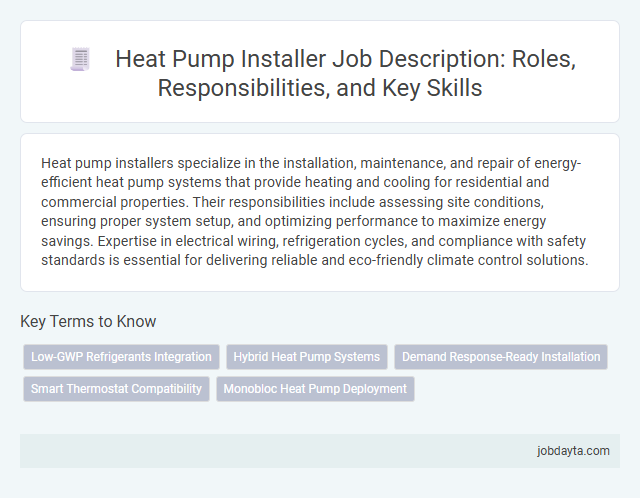 Heat Pump Installer Job Description: Roles, Responsibilities, and Key Skills

Heat pump installers specialize in the installation, maintenance, and repair of energy-efficient heat pump systems that provide heating and cooling for residential and commercial properties. Their responsibilities include assessing site conditions, ensuring proper system setup, and optimizing performance to maximize energy savings. Expertise in electrical wiring, refrigeration cycles, and compliance with safety standards is essential for delivering reliable and eco-friendly climate control solutions.

Key Terms to Know

Low-GWP Refrigerants Integration

Hybrid Heat Pump Systems

Demand Response-Ready Installation

Smart Thermostat Compatibility

Monobloc Heat Pump Deployment

jobdayta.com