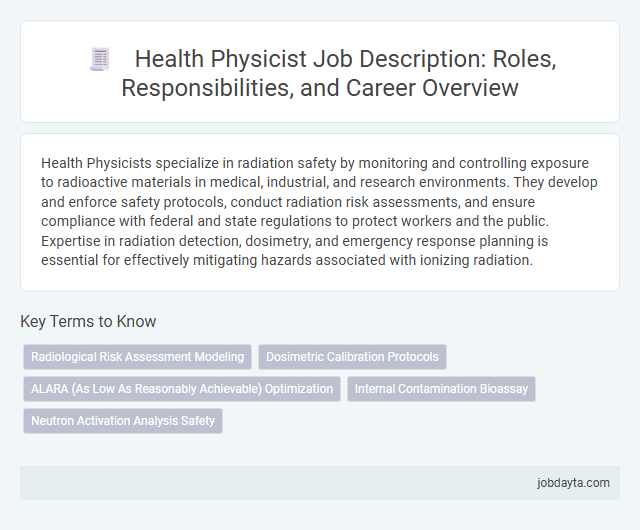 Health Physicist Job Description: Roles, Responsibilities, and Career Overview

Health Physicists specialize in radiation safety by monitoring and controlling exposure to radioactive materials in medical, industrial, and research environments. They develop and enforce safety protocols, conduct radiation risk assessments, and ensure compliance with federal and state regulations to protect workers and the public. Expertise in radiation detection, dosimetry, and emergency response planning is essential for effectively mitigating hazards associated with ionizing radiation.

Key Terms to Know

Radiological Risk Assessment Modeling

Dosimetric Calibration Protocols

ALARA (As Low As Reasonably Achievable) Optimization

Internal Contamination Bioassay

Neutron Activation Analysis Safety

jobdayta.com