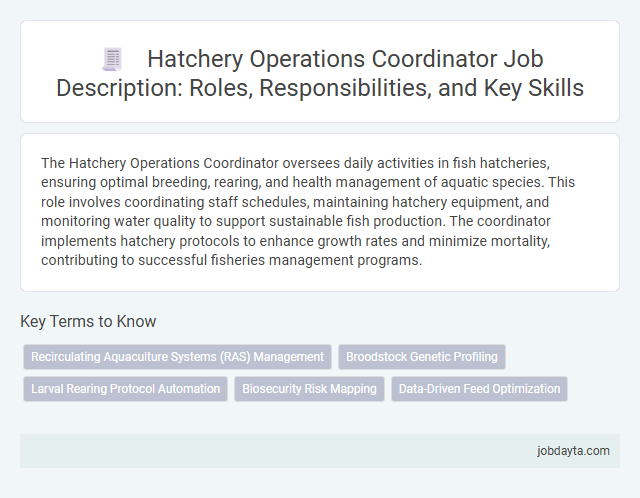 Hatchery Operations Coordinator Job Description: Roles, Responsibilities, and Key Skills

The Hatchery Operations Coordinator oversees daily activities in fish hatcheries, ensuring optimal breeding, rearing, and health management of aquatic species. This role involves coordinating staff schedules, maintaining hatchery equipment, and monitoring water quality to support sustainable fish production. The coordinator implements hatchery protocols to enhance growth rates and minimize mortality, contributing to successful fisheries management programs.

Key Terms to Know

Recirculating Aquaculture Systems (RAS) Management

Broodstock Genetic Profiling

Larval Rearing Protocol Automation

Biosecurity Risk Mapping

Data-Driven Feed Optimization

jobdayta.com