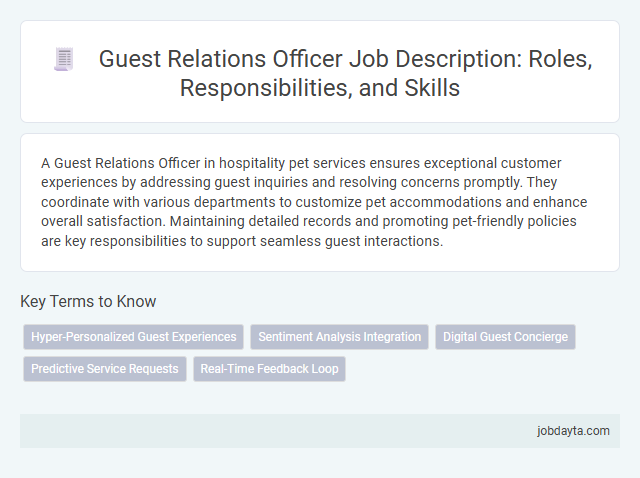 Guest Relations Officer Job Description: Roles, Responsibilities, and Skills

A Guest Relations Officer in hospitality pet services ensures exceptional customer experiences by addressing guest inquiries and resolving concerns promptly. They coordinate with various departments to customize pet accommodations and enhance overall satisfaction. Maintaining detailed records and promoting pet-friendly policies are key responsibilities to support seamless guest interactions.

Key Terms to Know

Hyper-Personalized Guest Experiences

Sentiment Analysis Integration

Digital Guest Concierge

Predictive Service Requests

Real-Time Feedback Loop

jobdayta.com