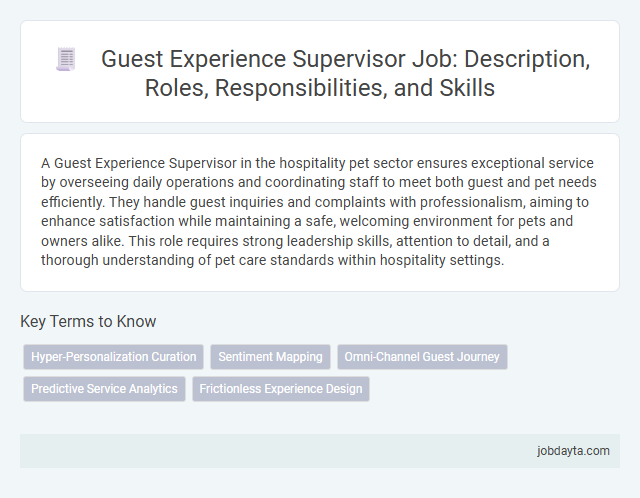 Guest Experience Supervisor Job: Description, Roles, Responsibilities, and Skills

A Guest Experience Supervisor in the hospitality pet sector ensures exceptional service by overseeing daily operations and coordinating staff to meet both guest and pet needs efficiently. They handle guest inquiries and complaints with professionalism, aiming to enhance satisfaction while maintaining a safe, welcoming environment for pets and owners alike. This role requires strong leadership skills, attention to detail, and a thorough understanding of pet care standards within hospitality settings.

Key Terms to Know

Hyper-Personalization Curation
Sentiment Mapping
Omni-Channel Guest Journey
Predictive Service Analytics
Frictionless Experience Design

jobdayta.com