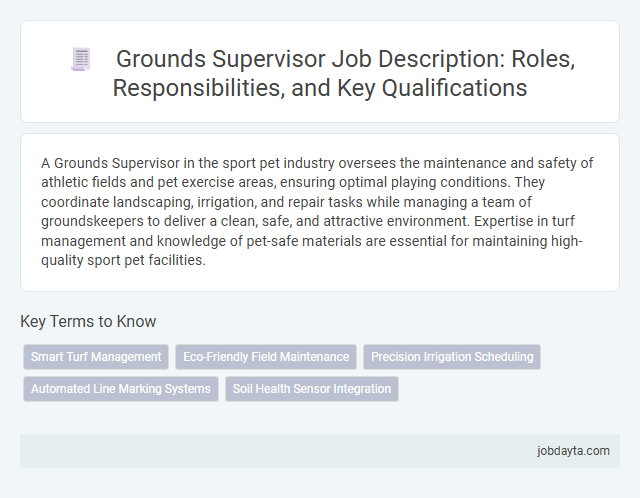 Grounds Supervisor Job Description: Roles, Responsibilities, and Key Qualifications

A Grounds Supervisor in the sport pet industry oversees the maintenance and safety of athletic fields and pet exercise areas, ensuring optimal playing conditions. They coordinate landscaping, irrigation, and repair tasks while managing a team of groundskeepers to deliver a clean, safe, and attractive environment. Expertise in turf management and knowledge of pet-safe materials are essential for maintaining high-quality sport pet facilities.

Key Terms to Know

Smart Turf Management
Eco-Friendly Field Maintenance
Precision Irrigation Scheduling
Automated Line Marking Systems
Soil Health Sensor Integration

jobdayta.com