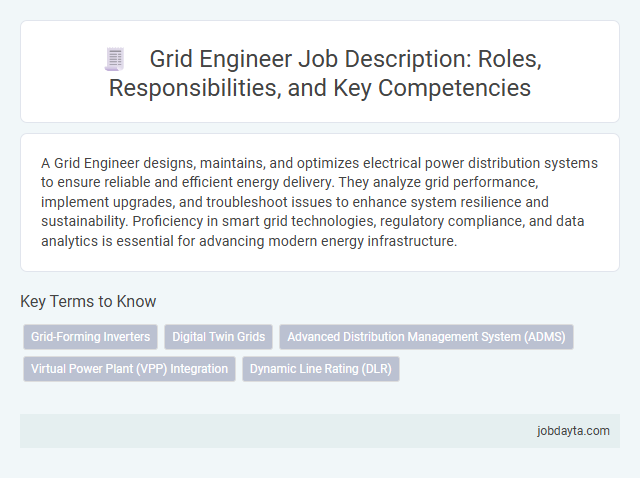 Grid Engineer Job Description: Roles, Responsibilities, and Key Competencies

A Grid Engineer designs, maintains, and optimizes electrical power distribution systems to ensure reliable and efficient energy delivery. They analyze grid performance, implement upgrades, and troubleshoot issues to enhance system resilience and sustainability. Proficiency in smart grid technologies, regulatory compliance, and data analytics is essential for advancing modern energy infrastructure.

Key Terms to Know

Grid-Forming Inverters

Digital Twin Grids

Advanced Distribution Management System (ADMS)

Virtual Power Plant (VPP) Integration

Dynamic Line Rating (DLR)

jobdayta.com