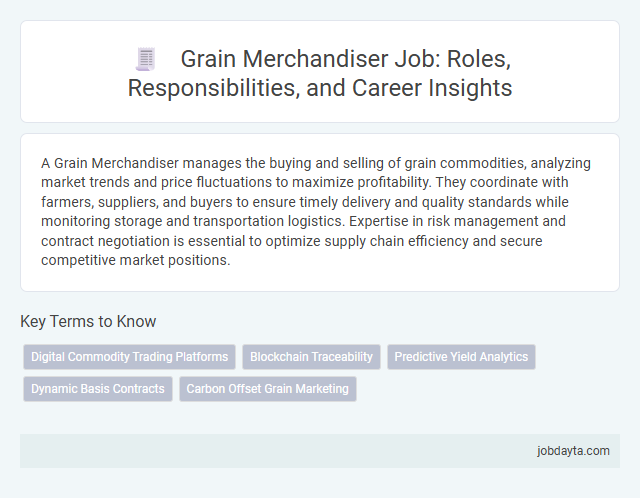 Grain Merchandiser Job: Roles, Responsibilities, and Career Insights

A Grain Merchandiser manages the buying and selling of grain commodities, analyzing market trends and price fluctuations to maximize profitability. They coordinate with farmers, suppliers, and buyers to ensure timely delivery and quality standards while monitoring storage and transportation logistics. Expertise in risk management and contract negotiation is essential to optimize supply chain efficiency and secure competitive market positions.

Key Terms to Know

Digital Commodity Trading Platforms

Blockchain Traceability

Predictive Yield Analytics

Dynamic Basis Contracts

Carbon Offset Grain Marketing

jobdayta.com