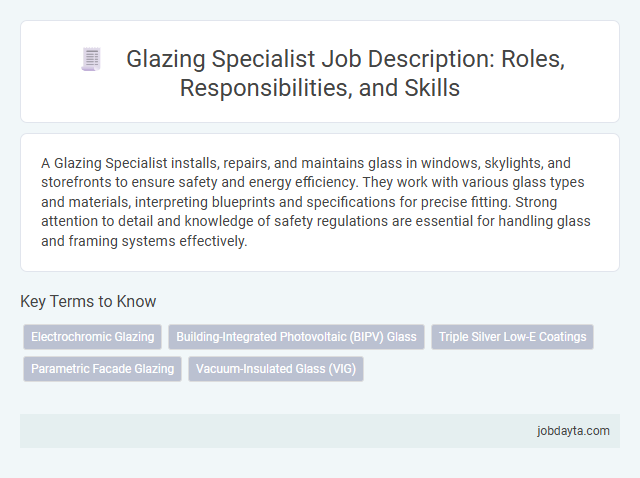 Glazing Specialist Job Description: Roles, Responsibilities, and Skills

A Glazing Specialist installs, repairs, and maintains glass in windows, skylights, and storefronts to ensure safety and energy efficiency. They work with various glass types and materials, interpreting blueprints and specifications for precise fitting. Strong attention to detail and knowledge of safety regulations are essential for handling glass and framing systems effectively.

Key Terms to Know

Electrochromic Glazing

Building-Integrated Photovoltaic (BIPV) Glass

Triple Silver Low-E Coatings

Parametric Facade Glazing

Vacuum-Insulated Glass (VIG)

jobdayta.com