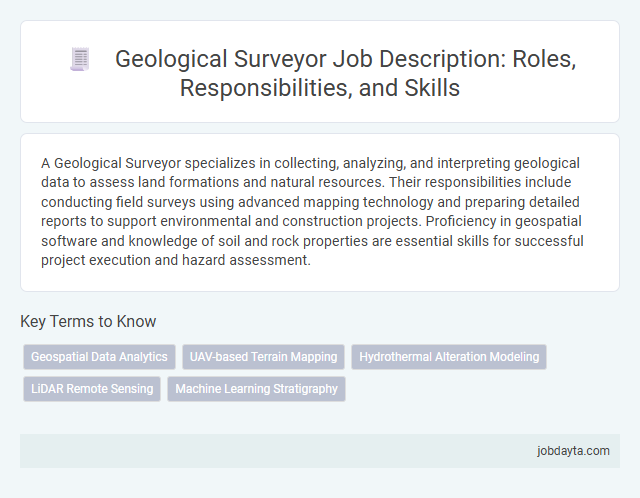 Geological Surveyor Job Description: Roles, Responsibilities, and Skills

A Geological Surveyor specializes in collecting, analyzing, and interpreting geological data to assess land formations and natural resources. Their responsibilities include conducting field surveys using advanced mapping technology and preparing detailed reports to support environmental and construction projects. Proficiency in geospatial software and knowledge of soil and rock properties are essential skills for successful project execution and hazard assessment.

Key Terms to Know

Geospatial Data Analytics
UAV-based Terrain Mapping
Hydrothermal Alteration Modeling
LiDAR Remote Sensing
Machine Learning Stratigraphy

jobdayta.com