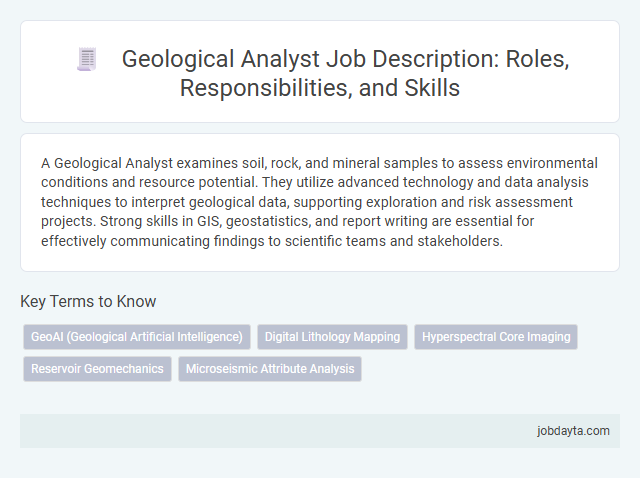 Geological Analyst Job Description: Roles, Responsibilities, and Skills

A Geological Analyst examines soil, rock, and mineral samples to assess environmental conditions and resource potential. They utilize advanced technology and data analysis techniques to interpret geological data, supporting exploration and risk assessment projects. Strong skills in GIS, geostatistics, and report writing are essential for effectively communicating findings to scientific teams and stakeholders.

Key Terms to Know

GeoAI (Geological Artificial Intelligence)

Digital Lithology Mapping

Hyperspectral Core Imaging

Reservoir Geomechanics

Microseismic Attribute Analysis

jobdayta.com