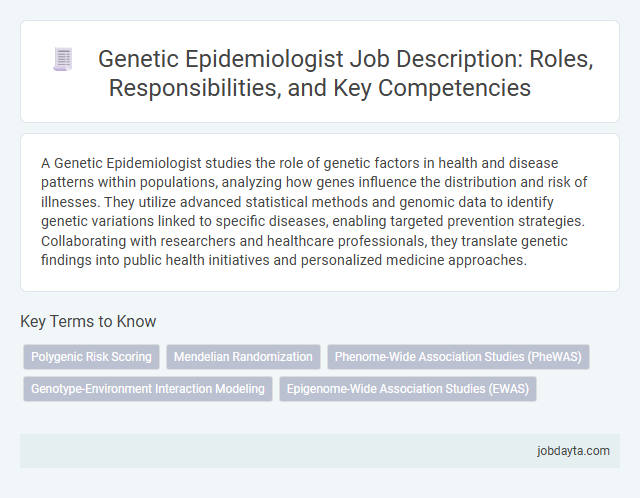 Genetic Epidemiologist Job Description: Roles, Responsibilities, and Key Competencies

A Genetic Epidemiologist studies the role of genetic factors in health and disease patterns within populations, analyzing how genes influence the distribution and risk of illnesses. They utilize advanced statistical methods and genomic data to identify genetic variations linked to specific diseases, enabling targeted prevention strategies. Collaborating with researchers and healthcare professionals, they translate genetic findings into public health initiatives and personalized medicine approaches.

Key Terms to Know

Polygenic Risk Scoring

Mendelian Randomization

Phenome-Wide Association Studies (PheWAS)

Genotype-Environment Interaction Modeling

Epigenome-Wide Association Studies (EWAS)

jobdayta.com