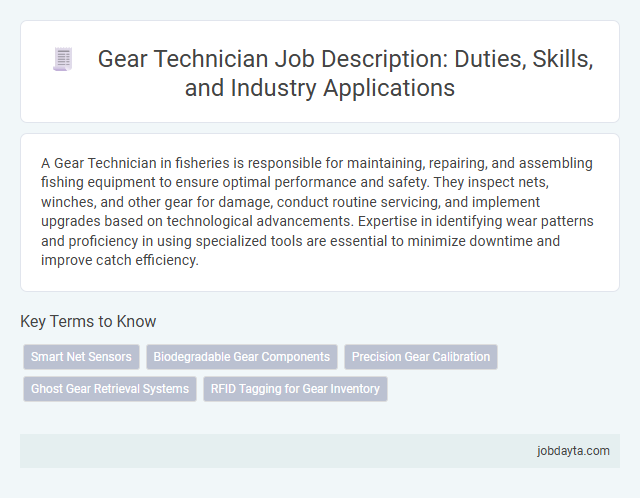 Gear Technician Job Description: Duties, Skills, and Industry Applications

A Gear Technician in fisheries is responsible for maintaining, repairing, and assembling fishing equipment to ensure optimal performance and safety. They inspect nets, winches, and other gear for damage, conduct routine servicing, and implement upgrades based on technological advancements. Expertise in identifying wear patterns and proficiency in using specialized tools are essential to minimize downtime and improve catch efficiency.

Key Terms to Know

Smart Net Sensors
Biodegradable Gear Components
Precision Gear Calibration
Ghost Gear Retrieval Systems
RFID Tagging for Gear Inventory

jobdayta.com