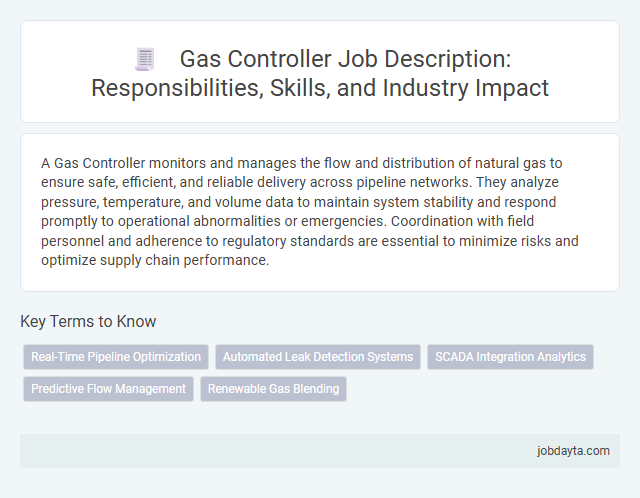 Gas Controller Job Description: Responsibilities, Skills, and Industry Impact

A Gas Controller monitors and manages the flow and distribution of natural gas to ensure safe, efficient, and reliable delivery across pipeline networks. They analyze pressure, temperature, and volume data to maintain system stability and respond promptly to operational abnormalities or emergencies. Coordination with field personnel and adherence to regulatory standards are essential to minimize risks and optimize supply chain performance.

Key Terms to Know

Real-Time Pipeline Optimization

Automated Leak Detection Systems

SCADA Integration Analytics

Predictive Flow Management

Renewable Gas Blending

jobdayta.com