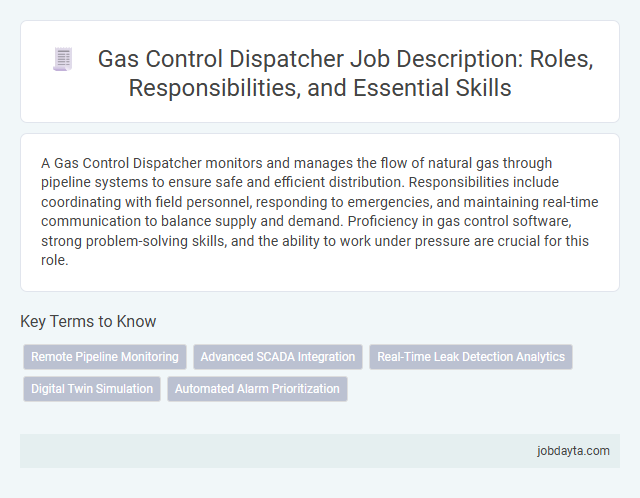 Gas Control Dispatcher Job Description: Roles, Responsibilities, and Essential Skills

A Gas Control Dispatcher monitors and manages the flow of natural gas through pipeline systems to ensure safe and efficient distribution. Responsibilities include coordinating with field personnel, responding to emergencies, and maintaining real-time communication to balance supply and demand. Proficiency in gas control software, strong problem-solving skills, and the ability to work under pressure are crucial for this role.

Key Terms to Know

Remote Pipeline Monitoring

Advanced SCADA Integration

Real-Time Leak Detection Analytics

Digital Twin Simulation

Automated Alarm Prioritization

jobdayta.com