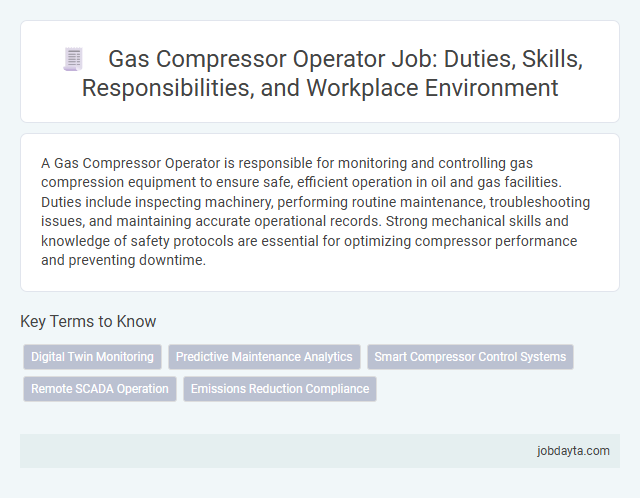 Gas Compressor Operator Job: Duties, Skills, Responsibilities, and Workplace Environment

A Gas Compressor Operator is responsible for monitoring and controlling gas compression equipment to ensure safe, efficient operation in oil and gas facilities. Duties include inspecting machinery, performing routine maintenance, troubleshooting issues, and maintaining accurate operational records. Strong mechanical skills and knowledge of safety protocols are essential for optimizing compressor performance and preventing downtime.

Key Terms to Know

Digital Twin Monitoring

Predictive Maintenance Analytics

Smart Compressor Control Systems

Remote SCADA Operation

Emissions Reduction Compliance

jobdayta.com