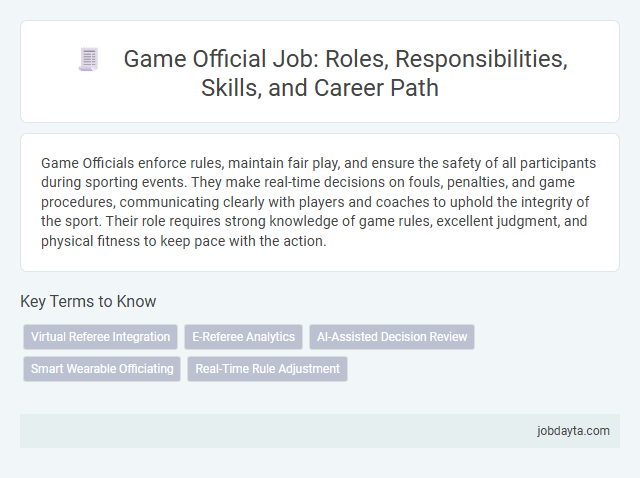 Game Official Job: Roles, Responsibilities, Skills, and Career Path

Game Officials enforce rules, maintain fair play, and ensure the safety of all participants during sporting events. They make real-time decisions on fouls, penalties, and game procedures, communicating clearly with players and coaches to uphold the integrity of the sport. Their role requires strong knowledge of game rules, excellent judgment, and physical fitness to keep pace with the action.

Key Terms to Know

Virtual Referee Integration
E-Referee Analytics
AI-Assisted Decision Review
Smart Wearable Officiating
Real-Time Rule Adjustment

jobdayta.com