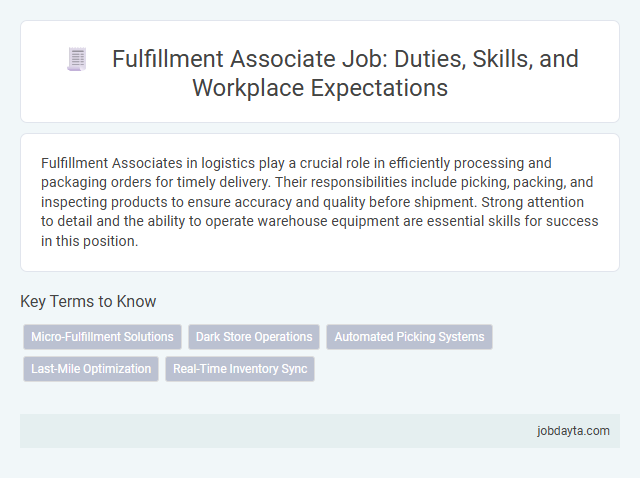 Fulfillment Associate Job: Duties, Skills, and Workplace Expectations

Fulfillment Associates in logistics play a crucial role in efficiently processing and packaging orders for timely delivery. Their responsibilities include picking, packing, and inspecting products to ensure accuracy and quality before shipment. Strong attention to detail and the ability to operate warehouse equipment are essential skills for success in this position.

Key Terms to Know

Micro-Fulfillment Solutions

Dark Store Operations

Automated Picking Systems

Last-Mile Optimization

Real-Time Inventory Sync

jobdayta.com