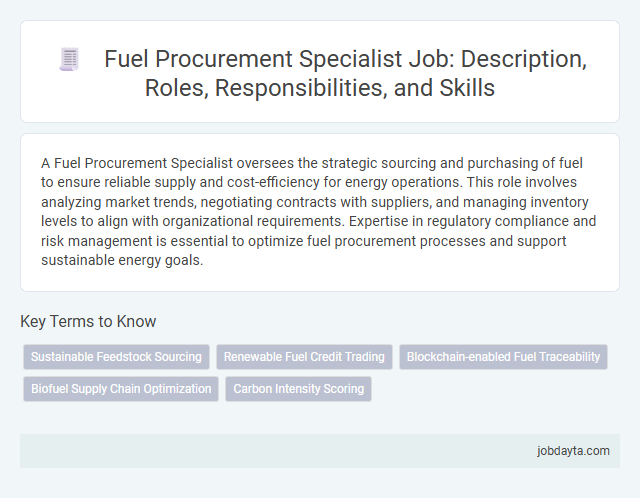 Fuel Procurement Specialist Job: Description, Roles, Responsibilities, and Skills

A Fuel Procurement Specialist oversees the strategic sourcing and purchasing of fuel to ensure reliable supply and cost-efficiency for energy operations. This role involves analyzing market trends, negotiating contracts with suppliers, and managing inventory levels to align with organizational requirements. Expertise in regulatory compliance and risk management is essential to optimize fuel procurement processes and support sustainable energy goals.

Key Terms to Know

Sustainable Feedstock Sourcing

Renewable Fuel Credit Trading

Blockchain-enabled Fuel Traceability

Biofuel Supply Chain Optimization

Carbon Intensity Scoring

jobdayta.com