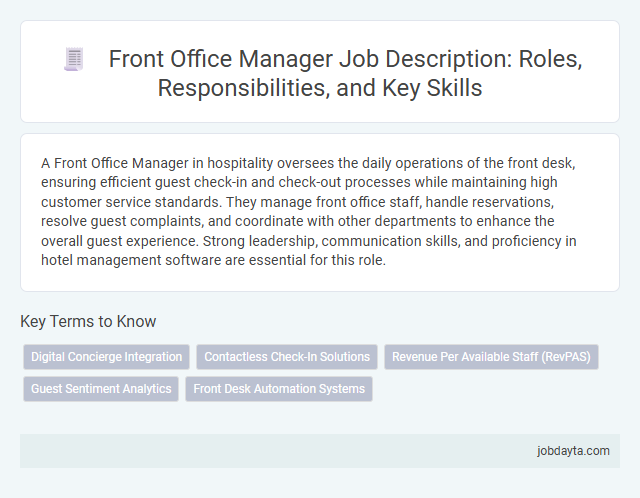 Front Office Manager Job Description: Roles, Responsibilities, and Key Skills

A Front Office Manager in hospitality oversees the daily operations of the front desk, ensuring efficient guest check-in and check-out processes while maintaining high customer service standards. They manage front office staff, handle reservations, resolve guest complaints, and coordinate with other departments to enhance the overall guest experience. Strong leadership, communication skills, and proficiency in hotel management software are essential for this role.

Key Terms to Know

Digital Concierge Integration
Contactless Check-In Solutions
Revenue Per Available Staff (RevPAS)
Guest Sentiment Analytics
Front Desk Automation Systems

jobdayta.com