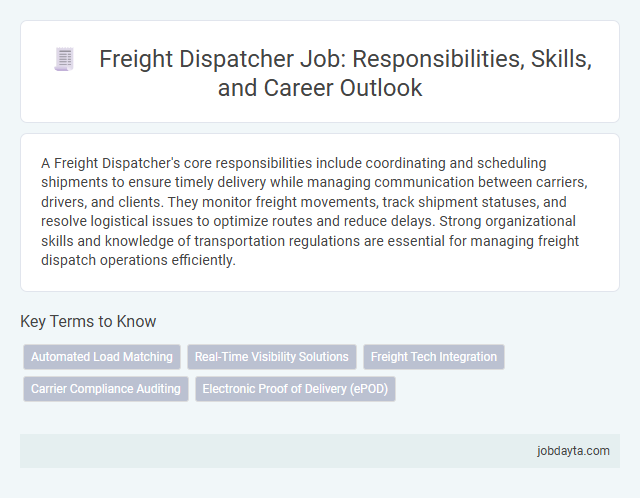 Freight Dispatcher Job: Responsibilities, Skills, and Career Outlook

A Freight Dispatcher's core responsibilities include coordinating and scheduling shipments to ensure timely delivery while managing communication between carriers, drivers, and clients. They monitor freight movements, track shipment statuses, and resolve logistical issues to optimize routes and reduce delays. Strong organizational skills and knowledge of transportation regulations are essential for managing freight dispatch operations efficiently.

Key Terms to Know

Automated Load Matching
Real-Time Visibility Solutions
Freight Tech Integration
Carrier Compliance Auditing
Electronic Proof of Delivery (ePOD)

jobdayta.com