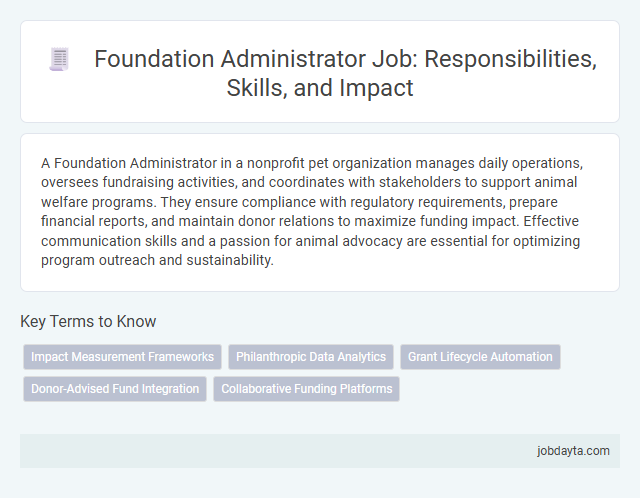 Foundation Administrator Job: Responsibilities, Skills, and Impact

A Foundation Administrator in a nonprofit pet organization manages daily operations, oversees fundraising activities, and coordinates with stakeholders to support animal welfare programs. They ensure compliance with regulatory requirements, prepare financial reports, and maintain donor relations to maximize funding impact. Effective communication skills and a passion for animal advocacy are essential for optimizing program outreach and sustainability.

Key Terms to Know

Impact Measurement Frameworks
Philanthropic Data Analytics
Grant Lifecycle Automation
Donor-Advised Fund Integration
Collaborative Funding Platforms

jobdayta.com