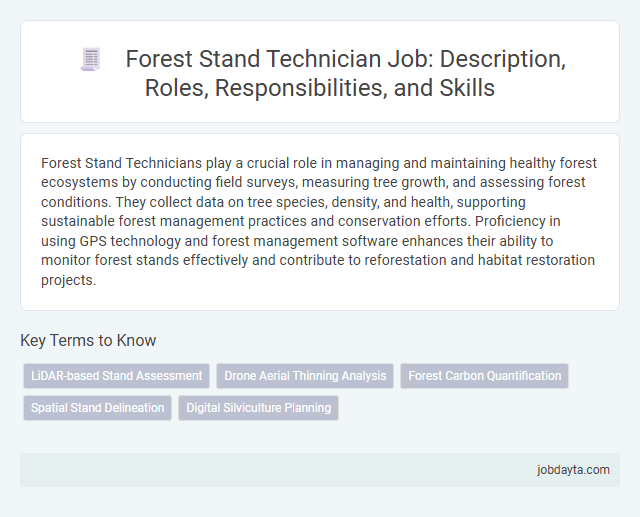 Forest Stand Technician Job: Description, Roles, Responsibilities, and Skills

Forest Stand Technicians play a crucial role in managing and maintaining healthy forest ecosystems by conducting field surveys, measuring tree growth, and assessing forest conditions. They collect data on tree species, density, and health, supporting sustainable forest management practices and conservation efforts. Proficiency in using GPS technology and forest management software enhances their ability to monitor forest stands effectively and contribute to reforestation and habitat restoration projects.

Key Terms to Know

LiDAR-based Stand Assessment
Drone Aerial Thinning Analysis
Forest Carbon Quantification
Spatial Stand Delineation
Digital Silviculture Planning

jobdayta.com