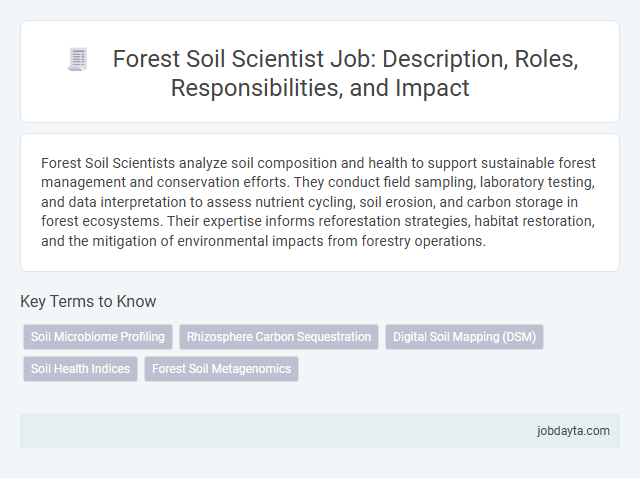 Forest Soil Scientist Job: Description, Roles, Responsibilities, and Impact

Forest Soil Scientists analyze soil composition and health to support sustainable forest management and conservation efforts. They conduct field sampling, laboratory testing, and data interpretation to assess nutrient cycling, soil erosion, and carbon storage in forest ecosystems. Their expertise informs reforestation strategies, habitat restoration, and the mitigation of environmental impacts from forestry operations.

Key Terms to Know

Soil Microbiome Profiling

Rhizosphere Carbon Sequestration

Digital Soil Mapping (DSM)

Soil Health Indices

Forest Soil Metagenomics

jobdayta.com