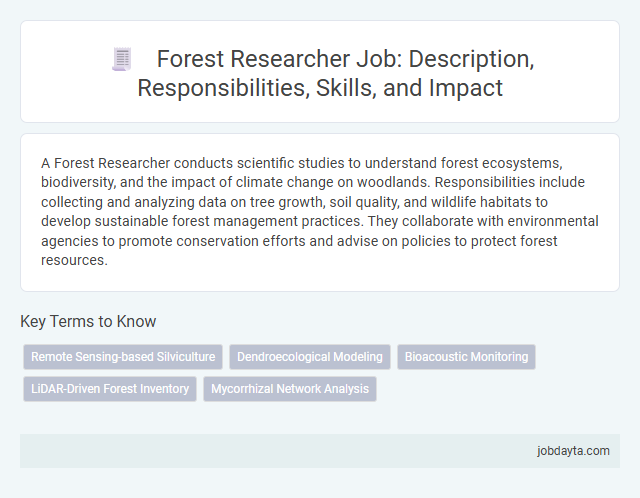 Forest Researcher Job: Description, Responsibilities, Skills, and Impact

A Forest Researcher conducts scientific studies to understand forest ecosystems, biodiversity, and the impact of climate change on woodlands. Responsibilities include collecting and analyzing data on tree growth, soil quality, and wildlife habitats to develop sustainable forest management practices. They collaborate with environmental agencies to promote conservation efforts and advise on policies to protect forest resources.

Key Terms to Know

Remote Sensing-based Silviculture
Dendroecological Modeling
Bioacoustic Monitoring
LiDAR-Driven Forest Inventory
Mycorrhizal Network Analysis

jobdayta.com