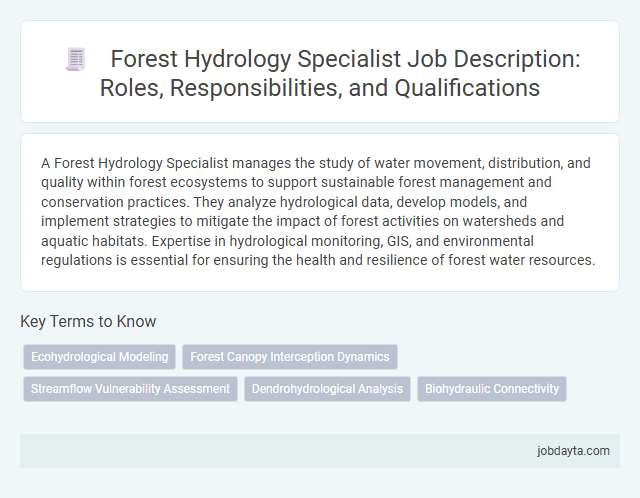 Forest Hydrology Specialist Job Description: Roles, Responsibilities, and Qualifications

A Forest Hydrology Specialist manages the study of water movement, distribution, and quality within forest ecosystems to support sustainable forest management and conservation practices. They analyze hydrological data, develop models, and implement strategies to mitigate the impact of forest activities on watersheds and aquatic habitats. Expertise in hydrological monitoring, GIS, and environmental regulations is essential for ensuring the health and resilience of forest water resources.

Key Terms to Know

Ecohydrological Modeling

Forest Canopy Interception Dynamics

Streamflow Vulnerability Assessment

Dendrohydrological Analysis

Biohydraulic Connectivity

jobdayta.com