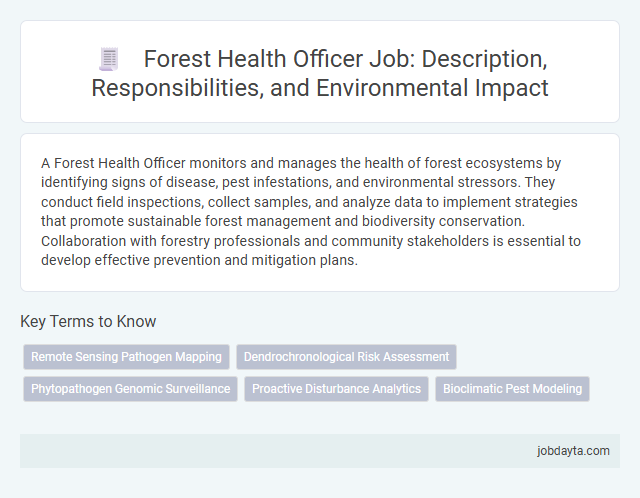 Forest Health Officer Job: Description, Responsibilities, and Environmental Impact

A Forest Health Officer monitors and manages the health of forest ecosystems by identifying signs of disease, pest infestations, and environmental stressors. They conduct field inspections, collect samples, and analyze data to implement strategies that promote sustainable forest management and biodiversity conservation. Collaboration with forestry professionals and community stakeholders is essential to develop effective prevention and mitigation plans.

Key Terms to Know

Remote Sensing Pathogen Mapping

Dendrochronological Risk Assessment

Phytopathogen Genomic Surveillance

Proactive Disturbance Analytics

Bioclimatic Pest Modeling

jobdayta.com