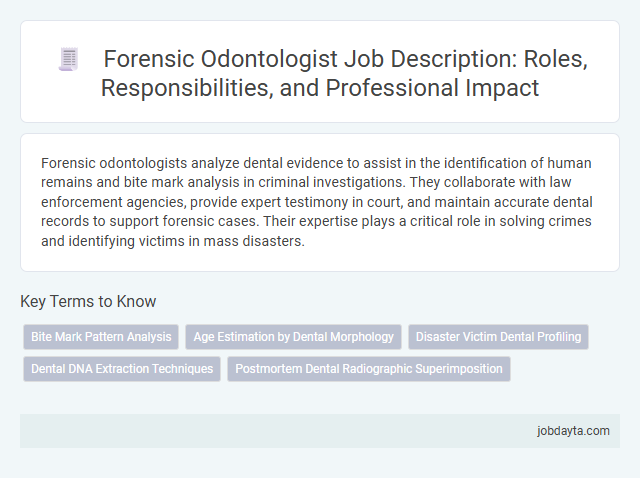 Forensic Odontologist Job Description: Roles, Responsibilities, and Professional Impact

Forensic odontologists analyze dental evidence to assist in the identification of human remains and bite mark analysis in criminal investigations. They collaborate with law enforcement agencies, provide expert testimony in court, and maintain accurate dental records to support forensic cases. Their expertise plays a critical role in solving crimes and identifying victims in mass disasters.

Key Terms to Know

Bite Mark Pattern Analysis

Age Estimation by Dental Morphology

Disaster Victim Dental Profiling

Dental DNA Extraction Techniques

Postmortem Dental Radiographic Superimposition

jobdayta.com