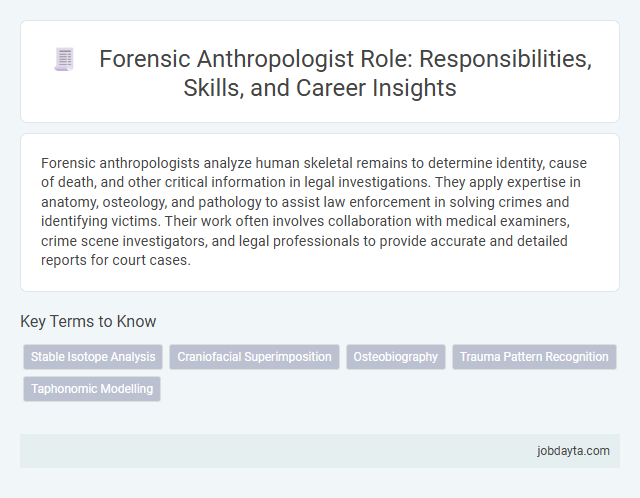 Forensic Anthropologist Role: Responsibilities, Skills, and Career Insights

Forensic anthropologists analyze human skeletal remains to determine identity, cause of death, and other critical information in legal investigations. They apply expertise in anatomy, osteology, and pathology to assist law enforcement in solving crimes and identifying victims. Their work often involves collaboration with medical examiners, crime scene investigators, and legal professionals to provide accurate and detailed reports for court cases.

Key Terms to Know

Stable Isotope Analysis
Craniofacial Superimposition
Osteobiography
Trauma Pattern Recognition
Taphonomic Modelling

jobdayta.com