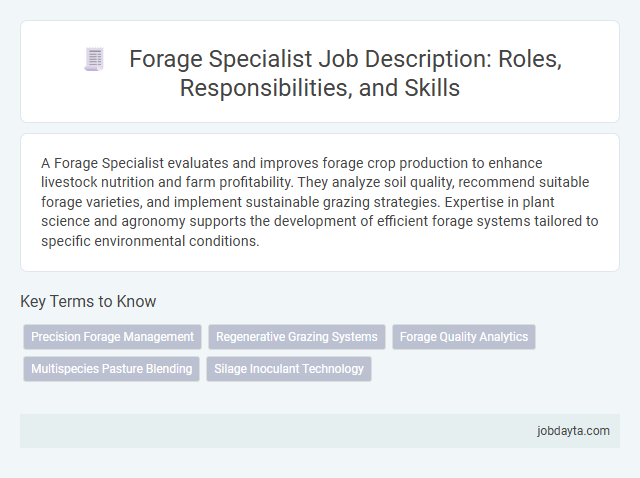 Forage Specialist Job Description: Roles, Responsibilities, and Skills

A Forage Specialist evaluates and improves forage crop production to enhance livestock nutrition and farm profitability. They analyze soil quality, recommend suitable forage varieties, and implement sustainable grazing strategies. Expertise in plant science and agronomy supports the development of efficient forage systems tailored to specific environmental conditions.

Key Terms to Know

Precision Forage Management

Regenerative Grazing Systems

Forage Quality Analytics

Multispecies Pasture Blending

Silage Inoculant Technology

jobdayta.com