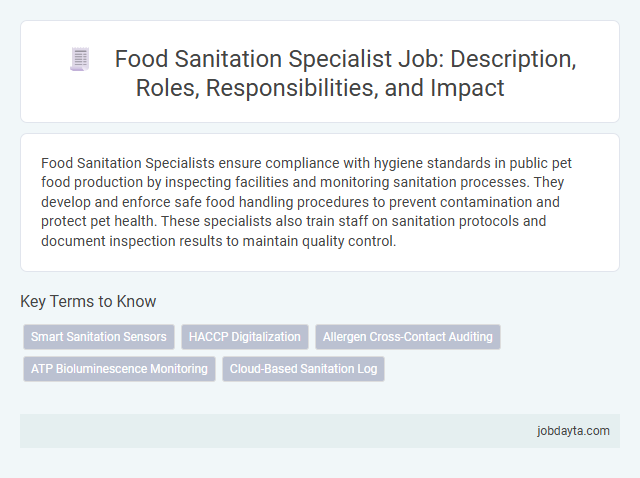 Food Sanitation Specialist Job: Description, Roles, Responsibilities, and Impact

Food Sanitation Specialists ensure compliance with hygiene standards in public pet food production by inspecting facilities and monitoring sanitation processes. They develop and enforce safe food handling procedures to prevent contamination and protect pet health. These specialists also train staff on sanitation protocols and document inspection results to maintain quality control.

Key Terms to Know

Smart Sanitation Sensors

HACCP Digitalization

Allergen Cross-Contact Auditing

ATP Bioluminescence Monitoring

Cloud-Based Sanitation Log

jobdayta.com