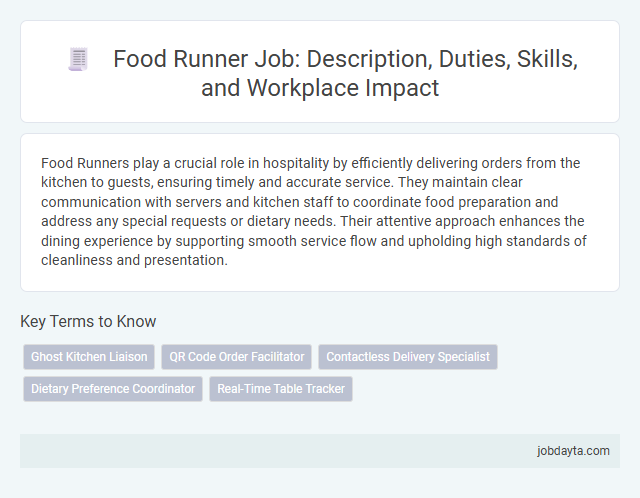 Food Runner Job: Description, Duties, Skills, and Workplace Impact

Food Runners play a crucial role in hospitality by efficiently delivering orders from the kitchen to guests, ensuring timely and accurate service. They maintain clear communication with servers and kitchen staff to coordinate food preparation and address any special requests or dietary needs. Their attentive approach enhances the dining experience by supporting smooth service flow and upholding high standards of cleanliness and presentation.

Key Terms to Know

Ghost Kitchen Liaison
QR Code Order Facilitator
Contactless Delivery Specialist
Dietary Preference Coordinator
Real-Time Table Tracker

jobdayta.com