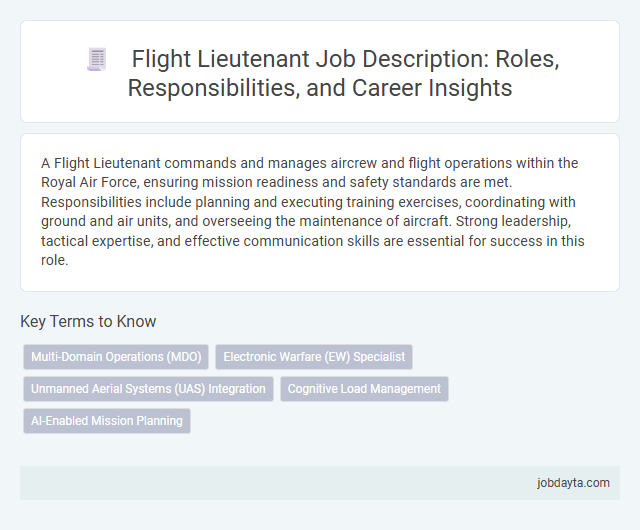 Flight Lieutenant Job Description: Roles, Responsibilities, and Career Insights

A Flight Lieutenant commands and manages aircrew and flight operations within the Royal Air Force, ensuring mission readiness and safety standards are met. Responsibilities include planning and executing training exercises, coordinating with ground and air units, and overseeing the maintenance of aircraft. Strong leadership, tactical expertise, and effective communication skills are essential for success in this role.

Key Terms to Know

Multi-Domain Operations (MDO)

Electronic Warfare (EW) Specialist

Unmanned Aerial Systems (UAS) Integration

Cognitive Load Management

AI-Enabled Mission Planning

jobdayta.com