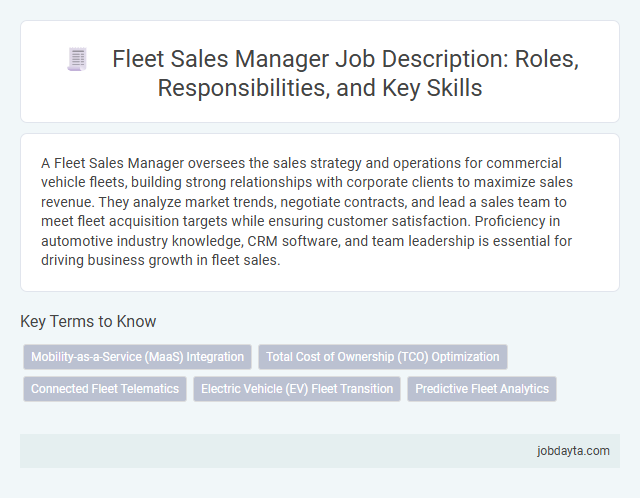 Fleet Sales Manager Job Description: Roles, Responsibilities, and Key Skills

A Fleet Sales Manager oversees the sales strategy and operations for commercial vehicle fleets, building strong relationships with corporate clients to maximize sales revenue. They analyze market trends, negotiate contracts, and lead a sales team to meet fleet acquisition targets while ensuring customer satisfaction. Proficiency in automotive industry knowledge, CRM software, and team leadership is essential for driving business growth in fleet sales.

Key Terms to Know

Mobility-as-a-Service (MaaS) Integration

Total Cost of Ownership (TCO) Optimization

Connected Fleet Telematics

Electric Vehicle (EV) Fleet Transition

Predictive Fleet Analytics

jobdayta.com